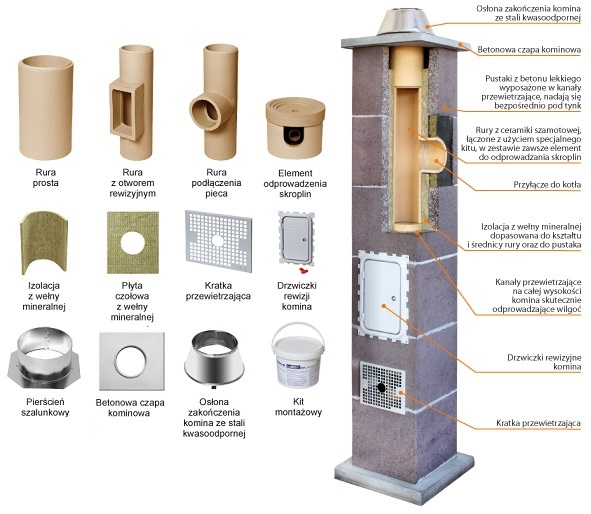 Rura prosta

Rura z otworem rewizyjnym

Rura podłączenia pieca

Element odprowadzenia skroplin

Izolacja z wełny mineralnej

Płyta czołowa z wełny mineralnej

Kratka przewietrzająca

Drzwiczki rewizji komina

Pierścień szalunkowy

Betonowa czapa kominowa

Osłona zakończenia komina ze stali kwasoodpornej

Kit montażowy

Osłona zakończenia komina ze stali kwasoodpornej

Betonowa czapa kominowa

Pustaki z betonu lekkiego wyposażone w kanały przewietrzające, nadają się bezpośrednio pod tynk

Rury z ceramiki szamotowej, łączone z użyciem specjalnego kitu, w zestawie zawsze element do odprowadzania skroplin

Przyłącze do kotła

Izolacja z wełny mineralnej dopasowana do kształtu i średnicy rury oraz do pustaka

Kanały przewietrzające na całej wysokości komina skutecznie odprowadzające wilgoć

Drzwiczki rewizyjne komina

Kratka przewietrzająca